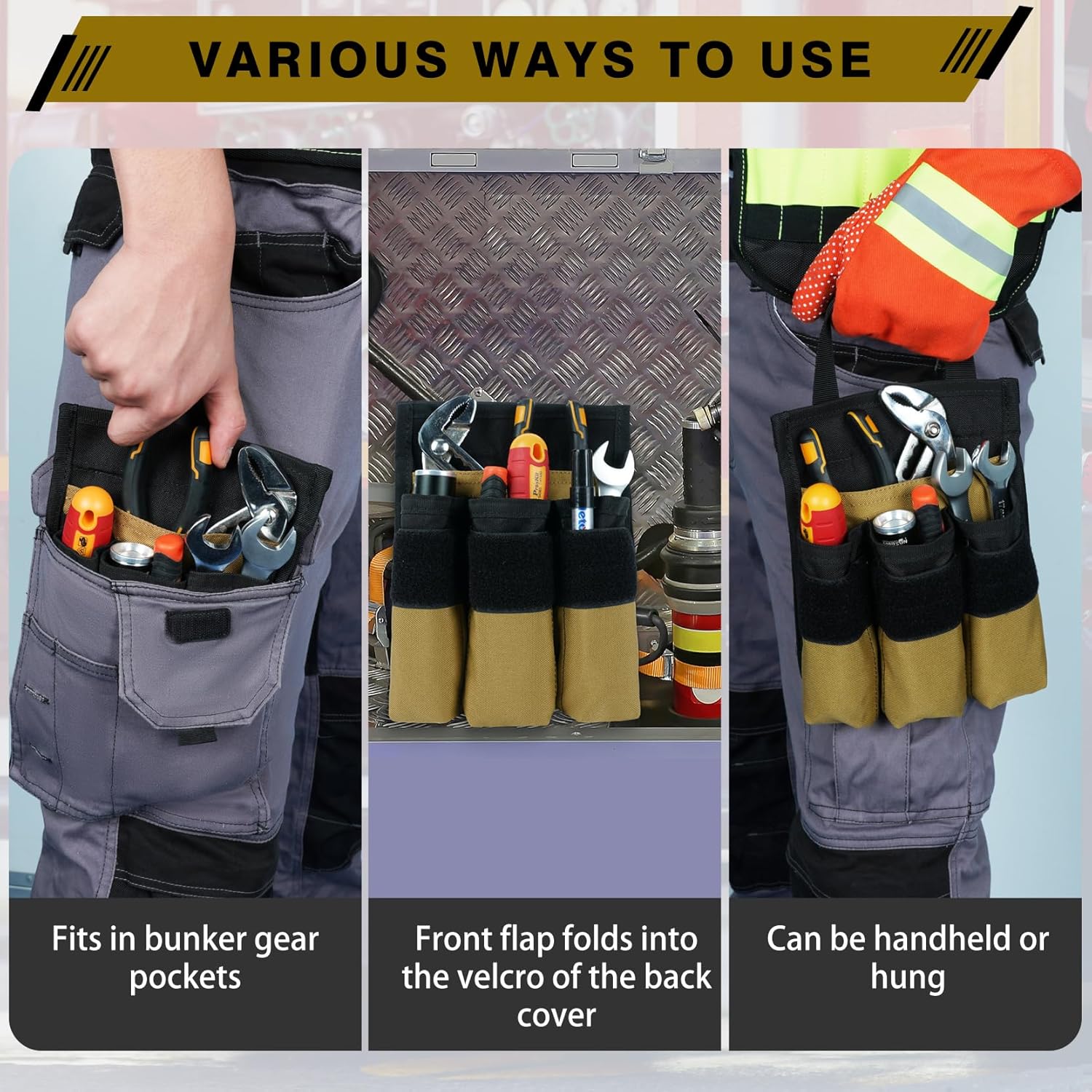 VARIOUS WAYS TO USE

Fits in bunker gear pockets

Front flap folds into the velcro of the back cover

Can be handheld or hung