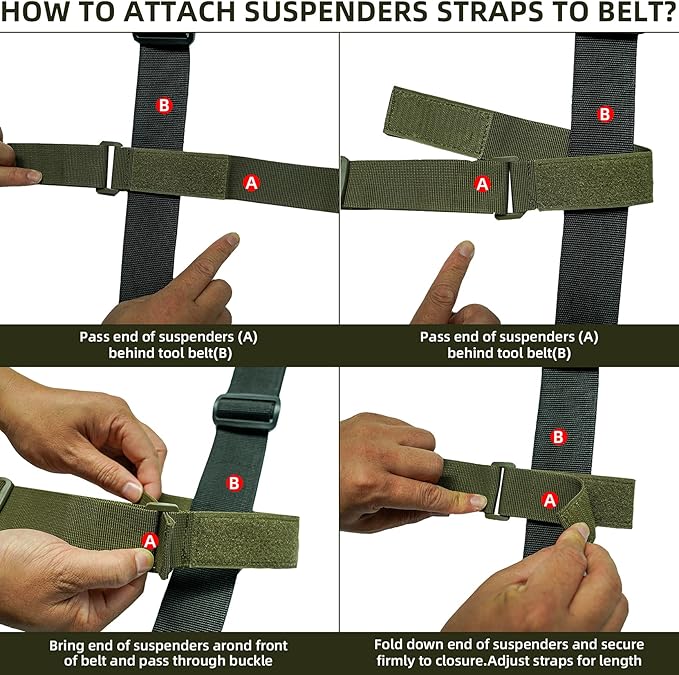 HOW TO ATTACH SUSPENDERS STRAPS TO BELT?

B

A

Pass end of suspenders (A) behind tool belt(B)

B

A

Pass end of suspenders (A) behind tool belt(B)

B

A

Bring end of suspenders arond front of belt and pass through buckle

B

A

Fold down end of suspenders and secure firmly to closure.Adjust straps for length