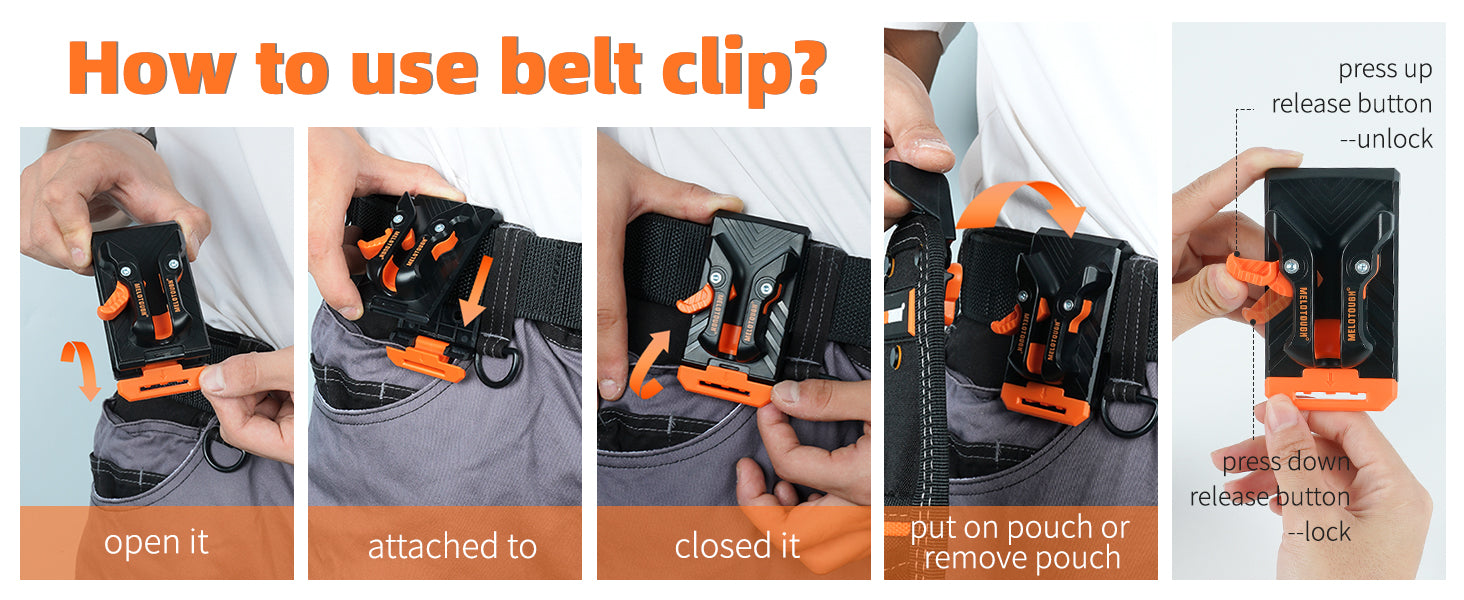 How to use belt clip?

MELOTOUGH

open it

MELOTOUGH

attached to

closed it

MELOTOUGH

put on pouch or remove pouch

press up release button --unlock

MELOTOUGH

press down release button --lock