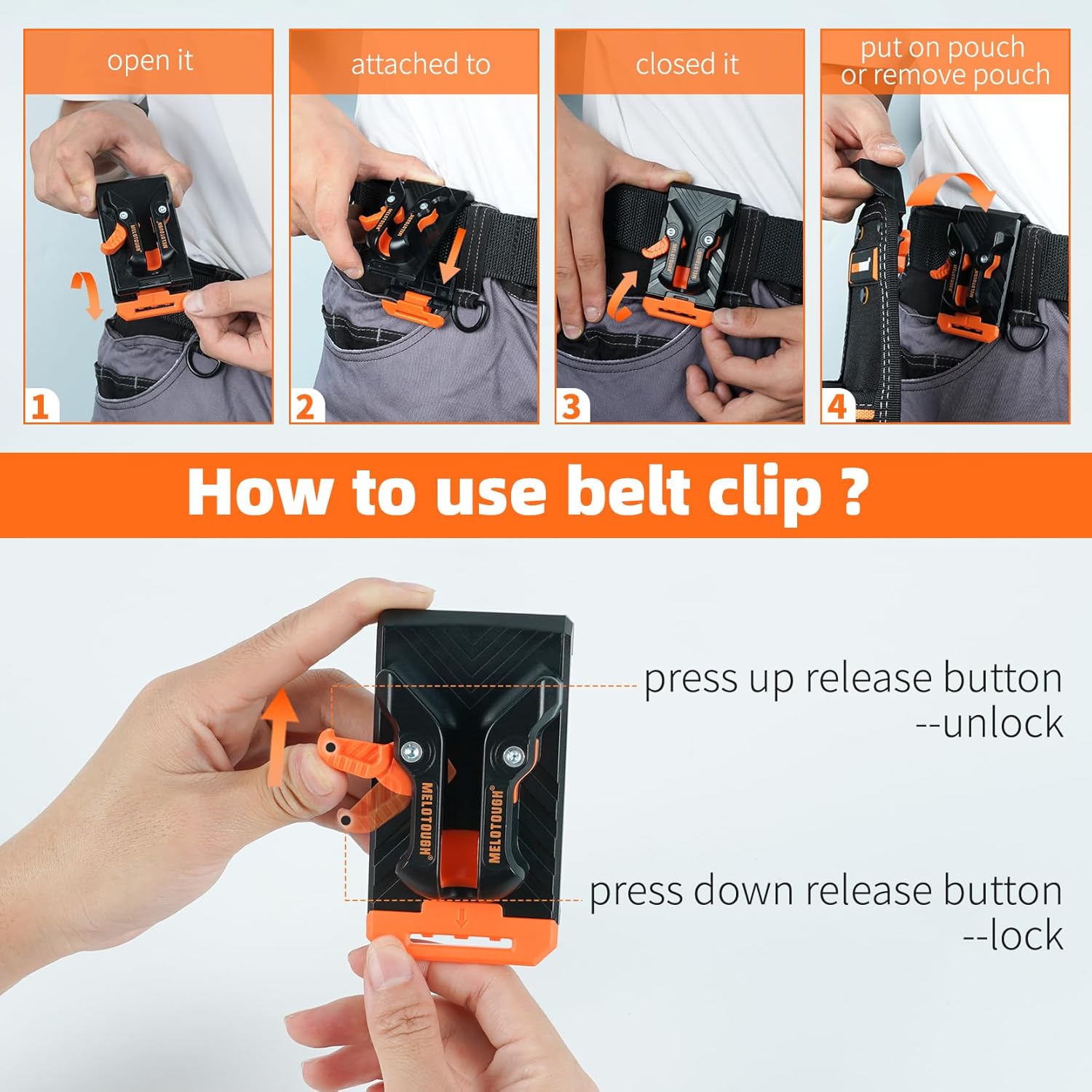 open it

1

attached to

2

closed it

3

put on pouch or remove pouch

4

How to use belt clip ?

MELOTOUGH®

MELOTOUGH®

press up release button --unlock

press down release button --lock