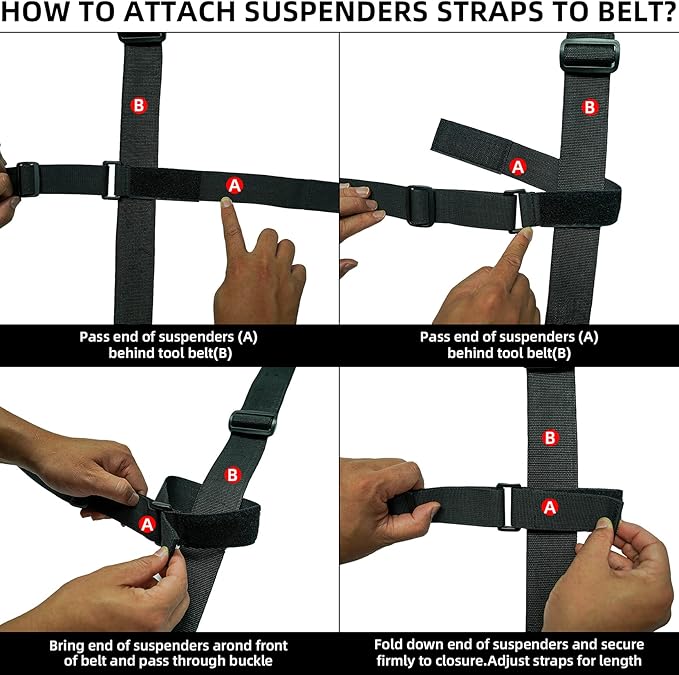 HOW TO ATTACH SUSPENDERS STRAPS TO BELT?

B

A

Pass end of suspenders (A) behind tool belt(B)

B

A

Pass end of suspenders (A) behind tool belt(B)

B

A

Bring end of suspenders arond front of belt and pass through buckle

B

A

Fold down end of suspenders and secure firmly to closure.Adjust straps for length