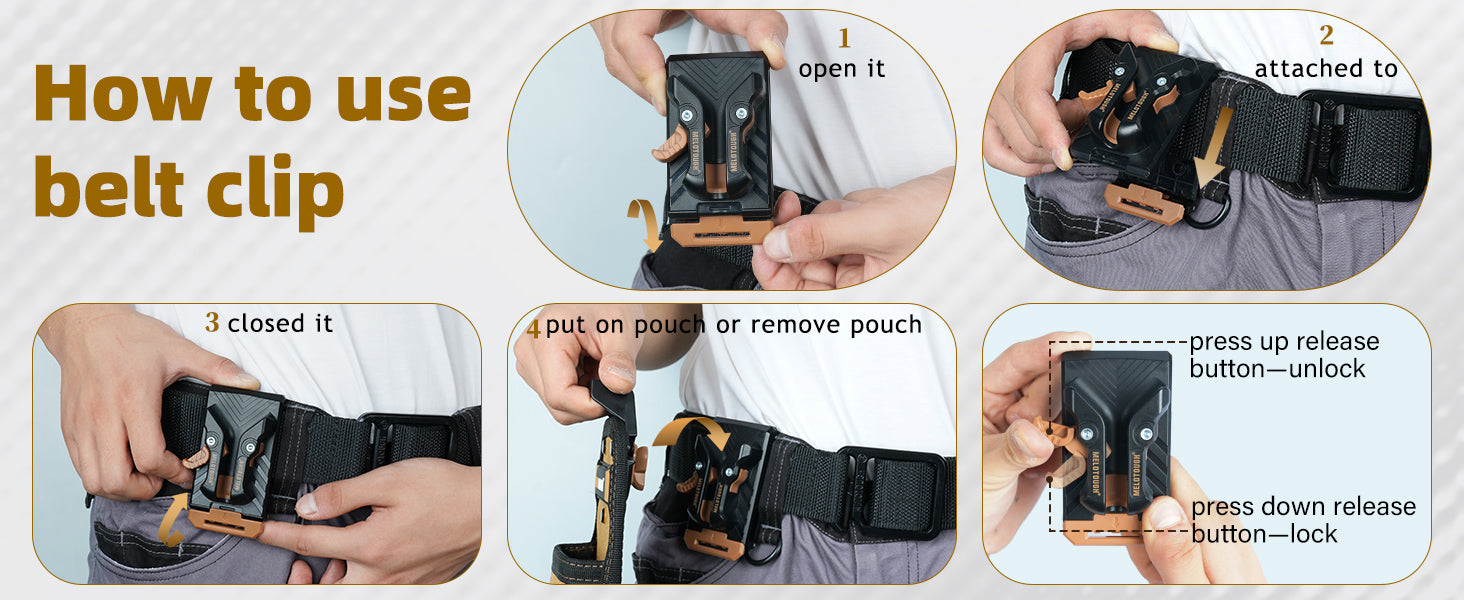 How to use belt clip

1 open it

MELOTOUGH

2 attached to

MELOTOUGH

3 closed it

4 put on pouch or remove pouch

press up release button—unlock

MELOTOUGH

press down release button—lock